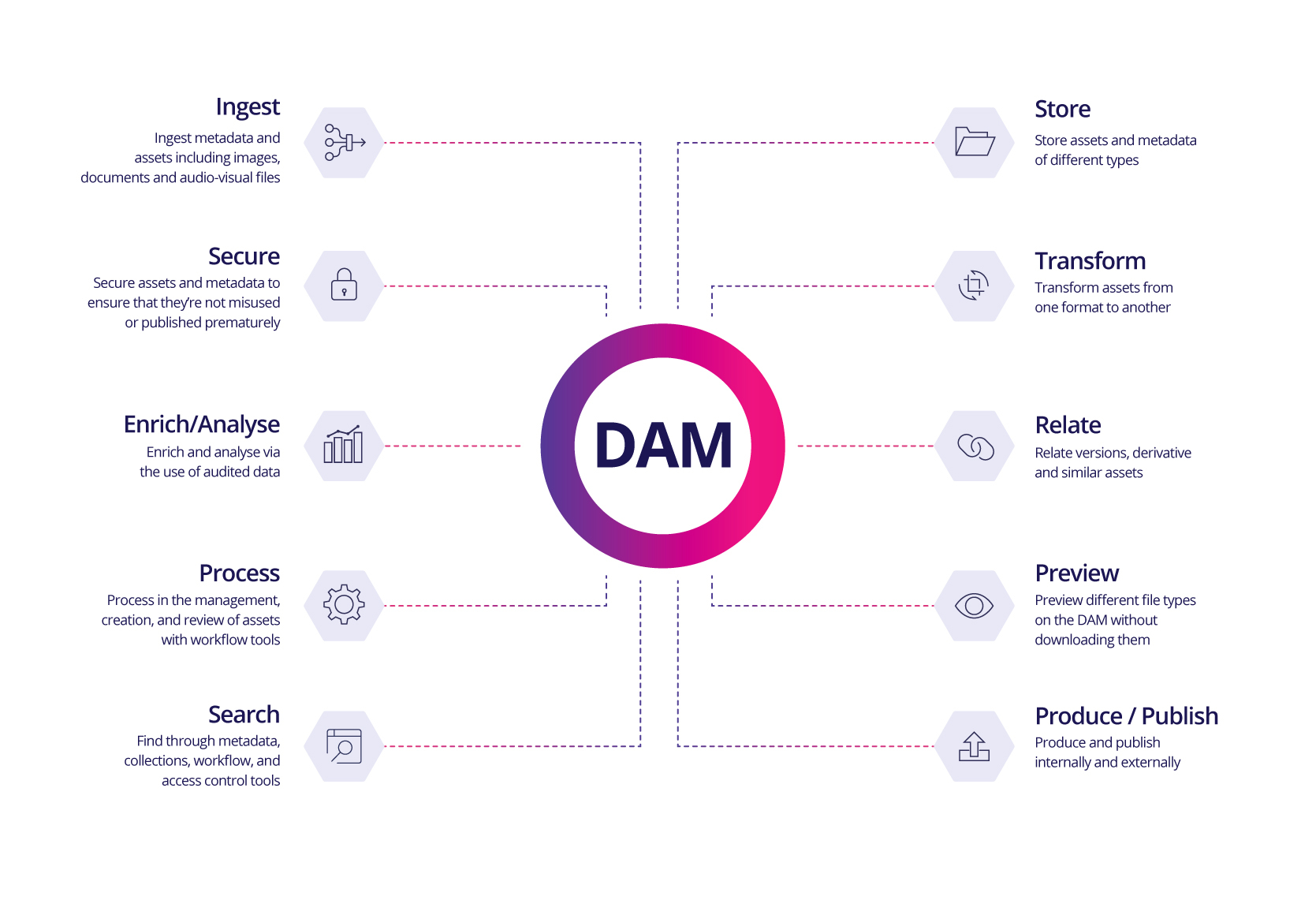 Ingest
Ingest metadata and assets including images, documents and audio-visual files

Secure
Secure assets and metadata to ensure that they're not misused or published prematurely

Enrich/Analyse
Enrich and analyse via the use of audited data

Process
Process in the management, creation, and review of assets with workflow tools

Search
Find through metadata, collections, workflow, and access control tools

DAM

Store
Store assets and metadata of different types

Transform
Transform assets from one format to another

Relate
Relate versions, derivative and similar assets

Preview
Preview different file types on the DAM without downloading them

Produce / Publish
Produce and publish internally and externally