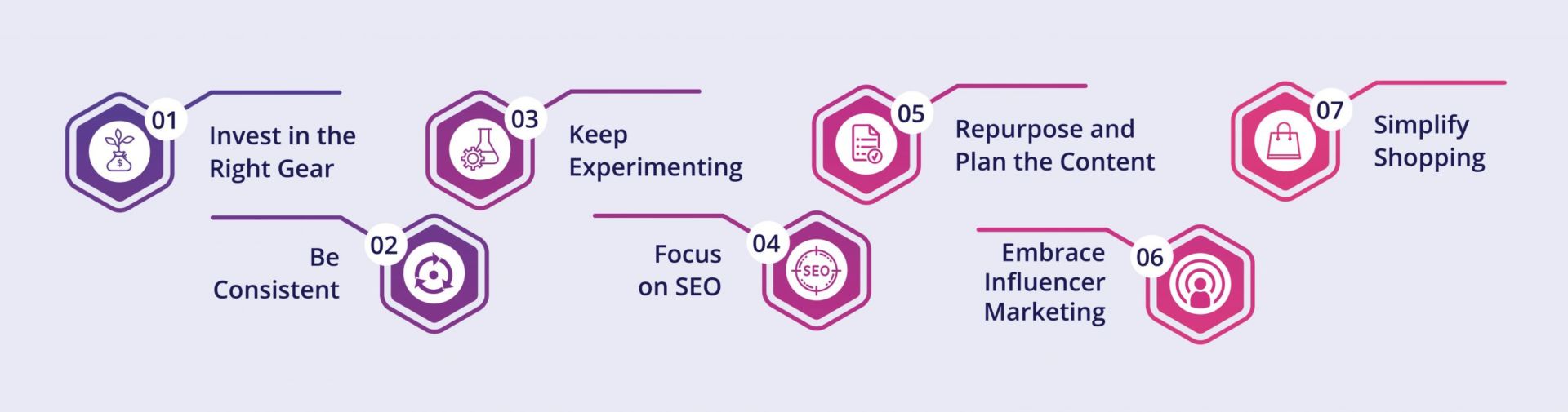 01
Invest in the Right Gear

02
Be Consistent

03
Keep Experimenting

04
Focus on SEO

SEO

05
Repurpose and Plan the Content

06
Embrace Influencer Marketing

07
Simplify Shopping