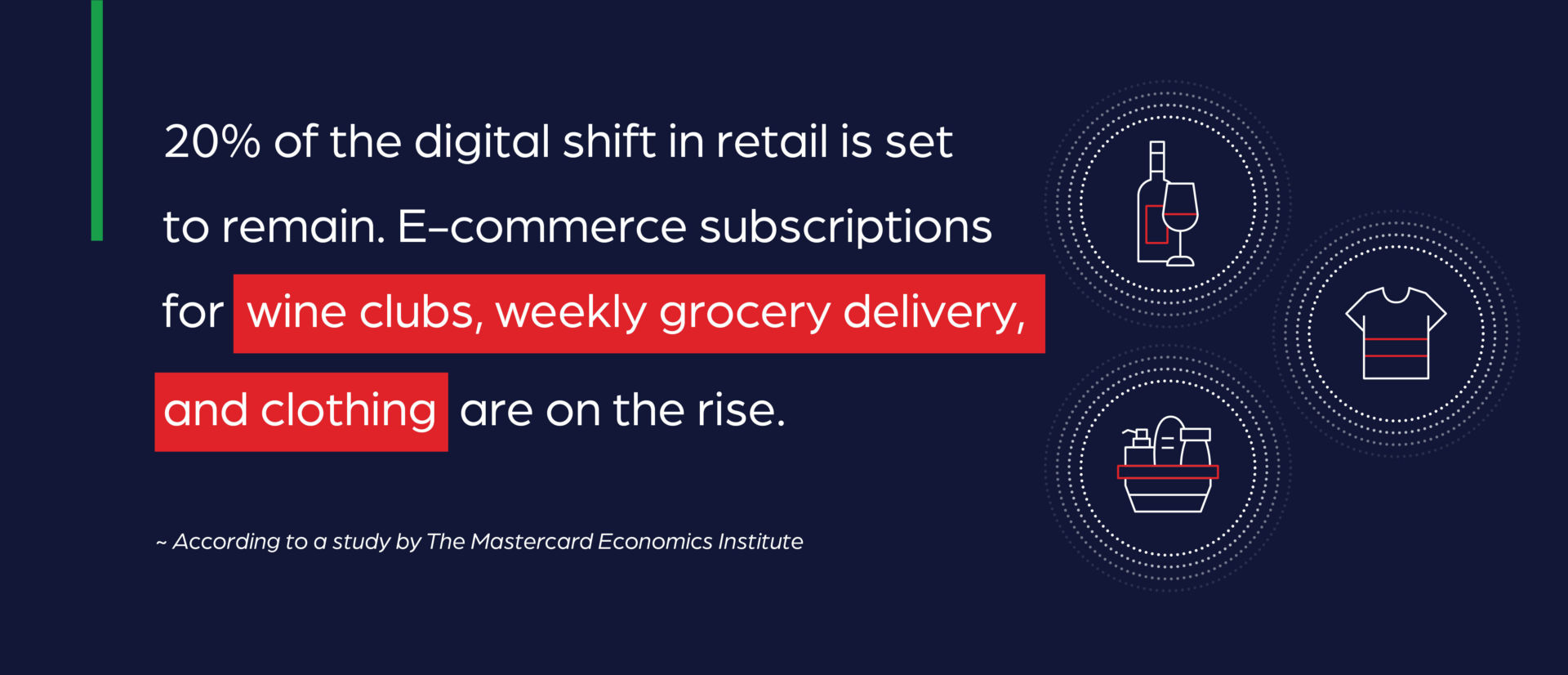 20% of the digital shift in retail is set to remain. E-commerce subscriptions for wine clubs, weekly grocery delivery, and clothing are on the rise.

~ According to a study by The Mastercard Economics Institute